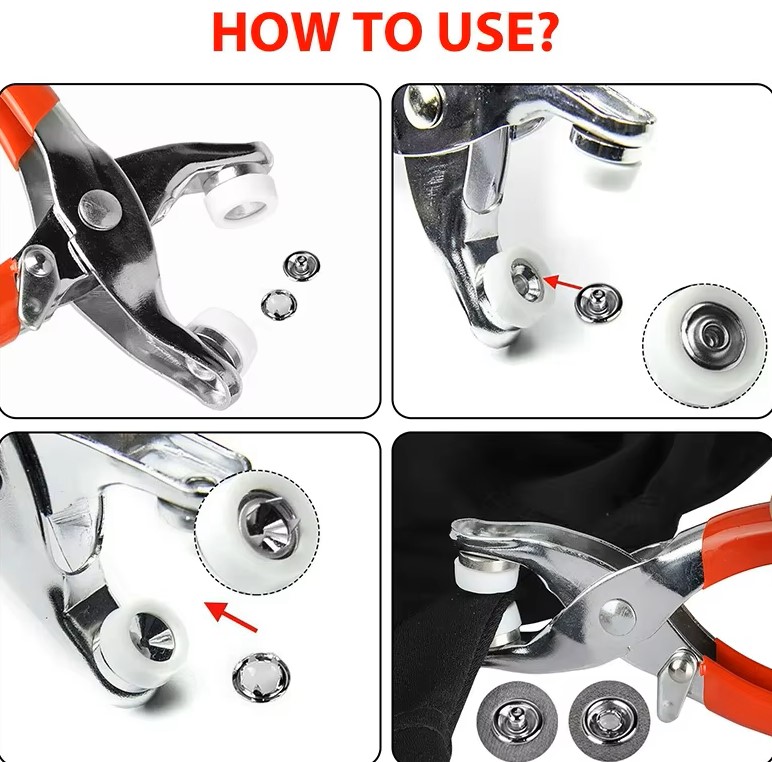 HOW TO USE?